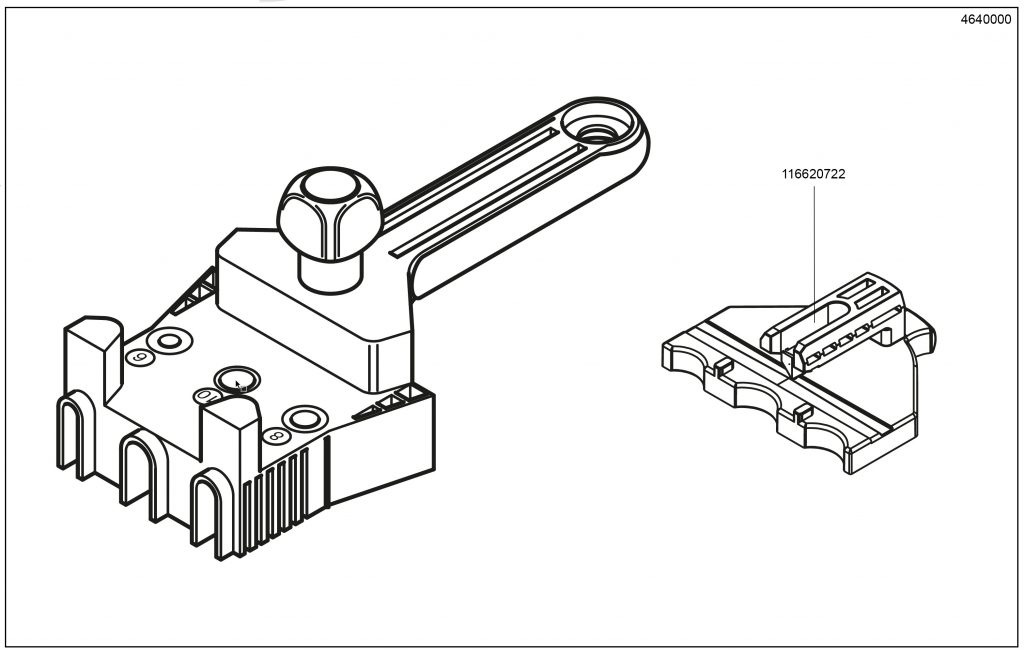 4640000

116620722

6

10

8