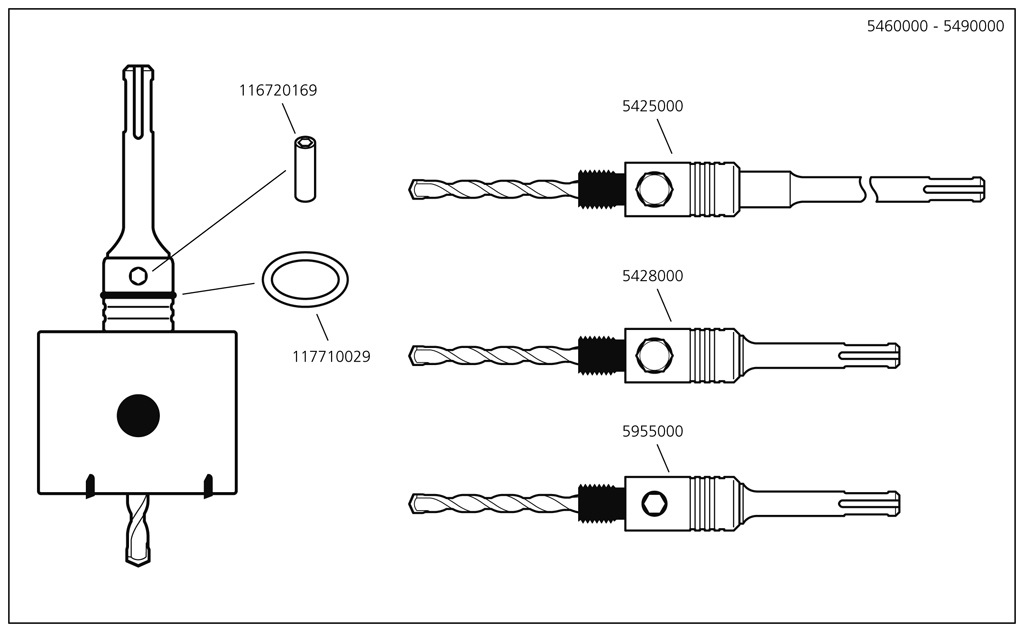 5460000 - 5490000

116720169

117710029

5425000

5428000

5955000