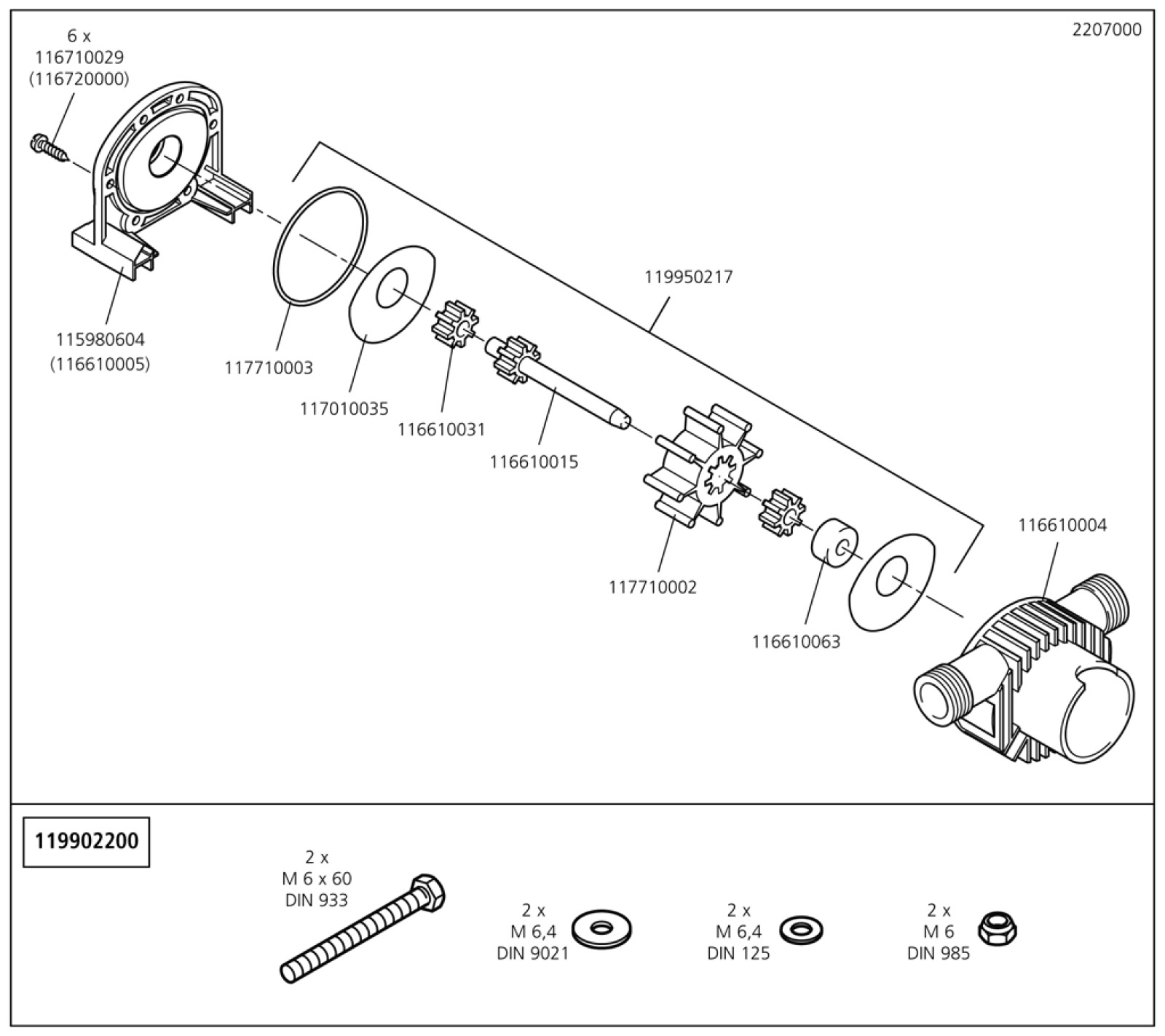 2207000

6 x
116710029
(116720000)

115980604
(116610005)

117710003

117010035

116610031

116610015

119950217

117710002

116610063

116610004

119902200

2 x
M 6 x 60
DIN 933

2 x
M 6,4
DIN 9021

2 x
M 6,4
DIN 125

2 x
M 6
DIN 985