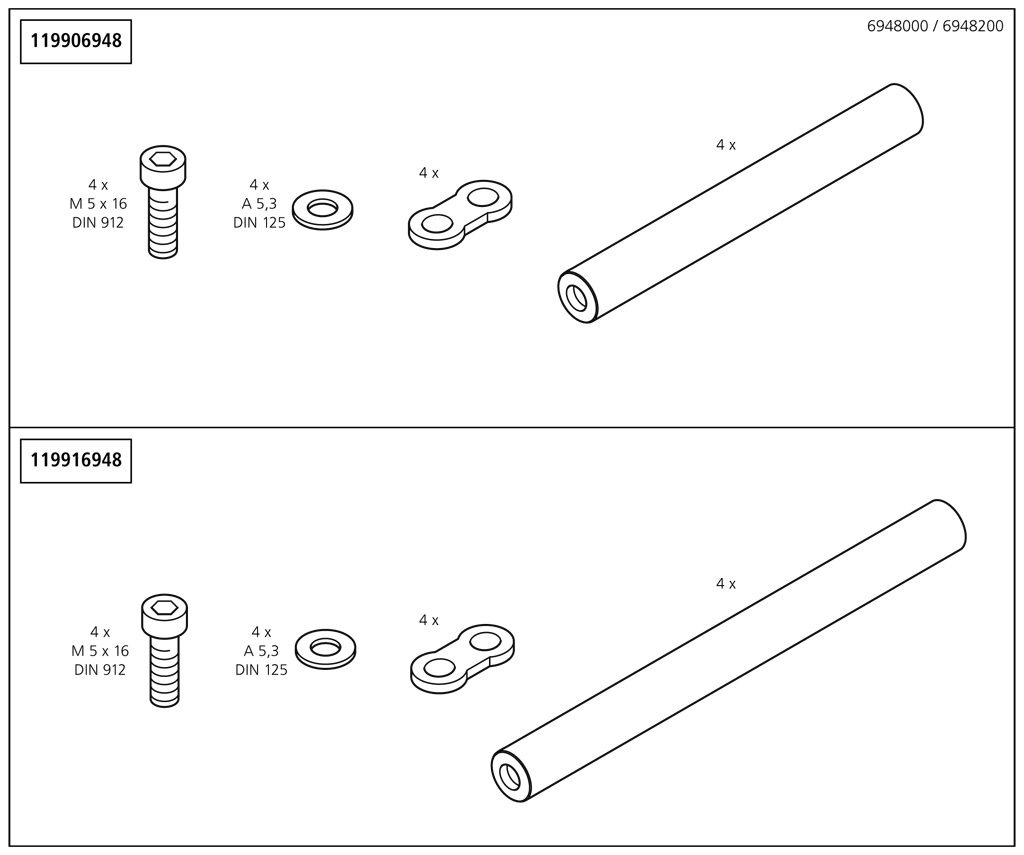 119906948

6948000 / 6948200

4 x
M 5 x 16
DIN 912

4 x
A 5,3
DIN 125

4 x

4 x

119916948

4 x
M 5 x 16
DIN 912

4 x
A 5,3
DIN 125

4 x

4 x