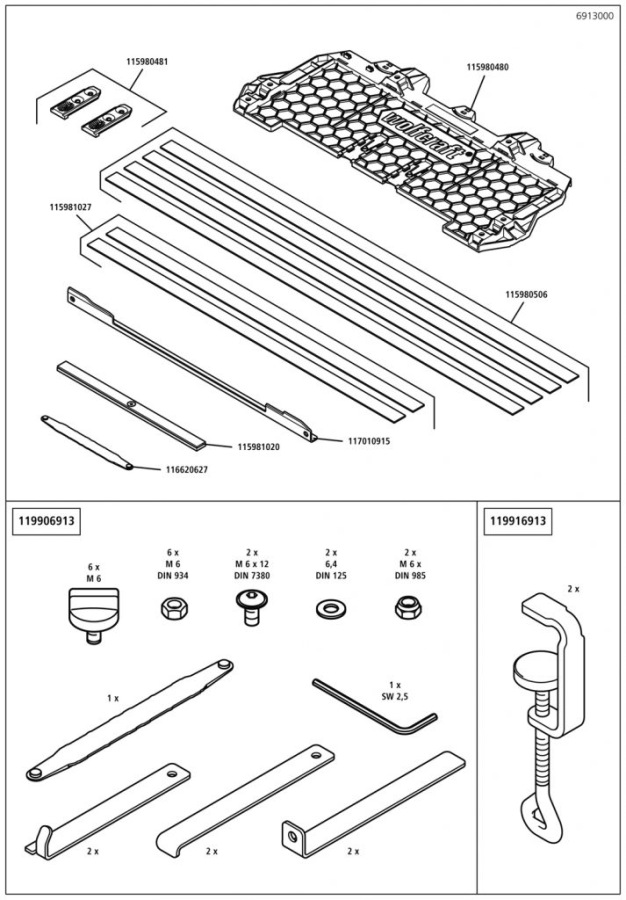 6913000

115980481

115980480

wolfcraft

115981027

115980506

115981020

117010915

116620627

119906913

6 x
M 6

6 x
M 6
DIN 934

2 x
M 6 x 12
DIN 7380

2 x
6,4
DIN 125

2 x
M 6 x
DIN 985

1 x

1 x
SW 2,5

2 x

2 x

2 x

119916913

2 x