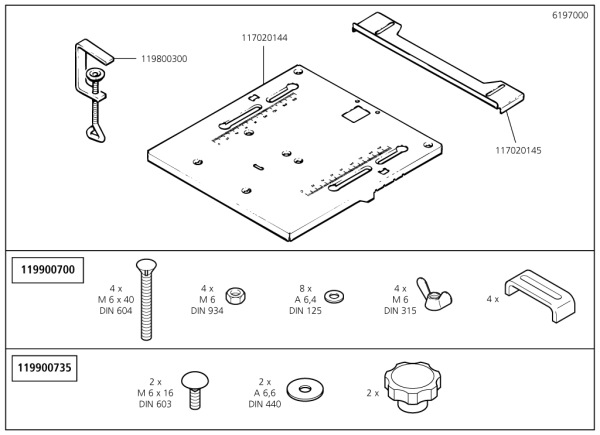 6197000

119800300

117020144

117020145

119900700

4 x
M 6 x 40
DIN 604

4 x
M 6
DIN 934

8 x
A 6,4
DIN 125

4 x
M 6
DIN 315

4 x

119900735

2 x
M 6 x 16
DIN 603

2 x
A 6,6
DIN 440

2 x