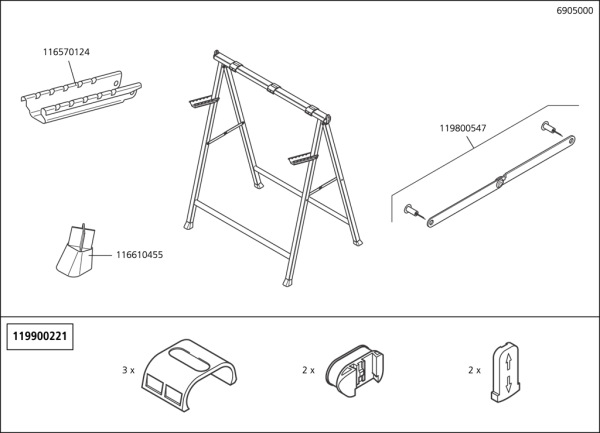 6905000

116570124

119800547

116610455

119900221

3 x

2 x

2 x