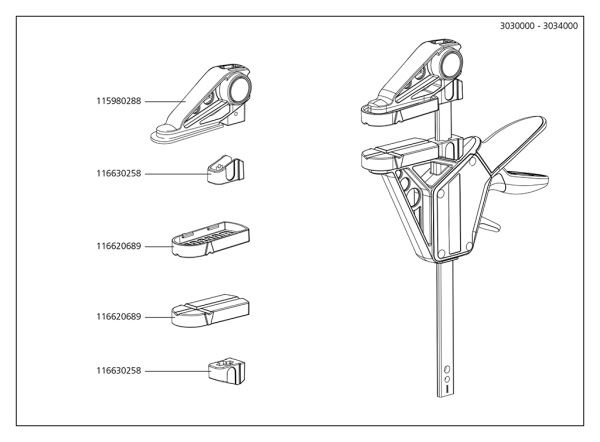 3030000 - 3034000

115980288

116630258

116620689

116620689

116630258