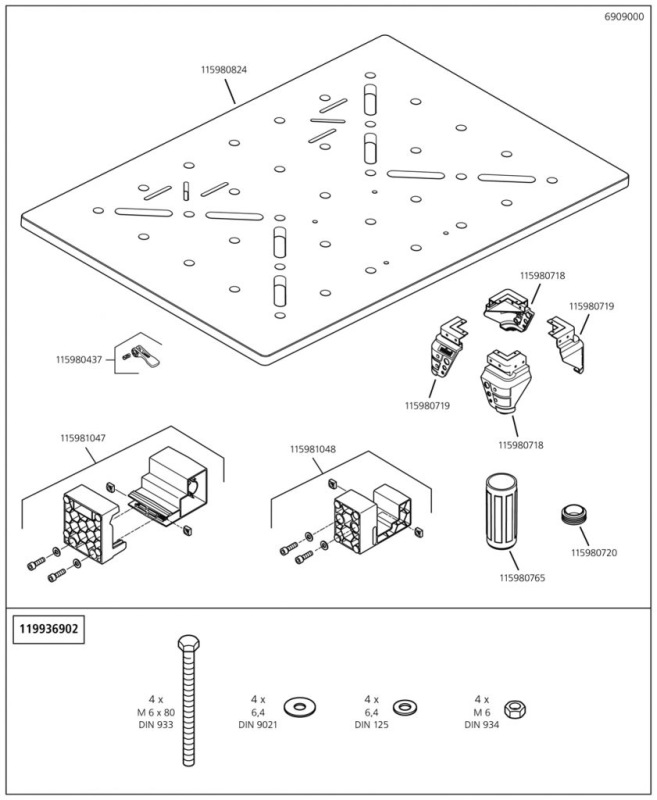 6909000

115980824

115980718

115980719

115980437

115980719

115980718

115981047

115981048

115980765

115980720

119936902

4 x
M 6 x 80
DIN 933

4 x
6,4
DIN 9021

4 x
6,4
DIN 125

4 x
M 6
DIN 934