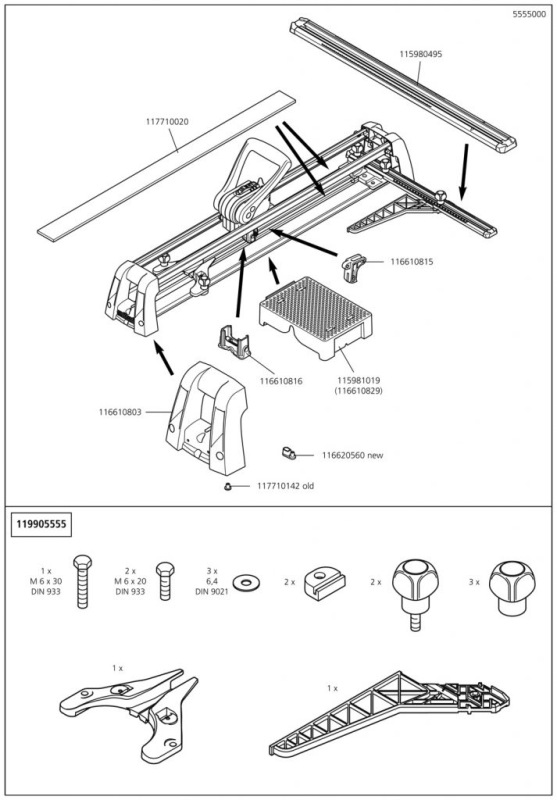 5555000

115980495

117710020

116610815

116610816

115981019
(116610829)

116610803

116620560 new

117710142 old

119905555

1 x
M 6 x 30
DIN 933

2 x
M 6 x 20
DIN 933

3 x
6,4
DIN 9021

2 x

2 x

3 x

1 x

1 x