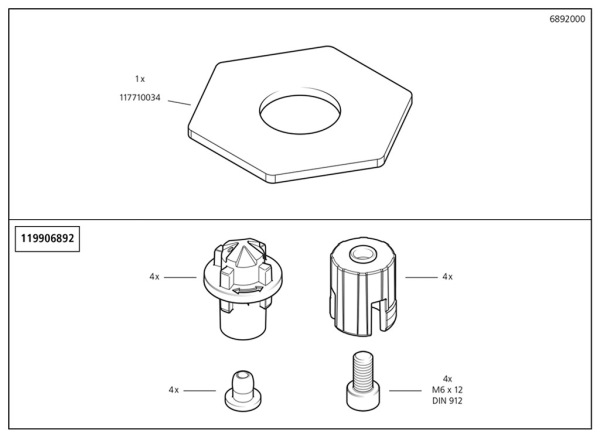 6892000

1x
117710034

119906892

4x

4x

4x

4x
M6 x 12
DIN 912